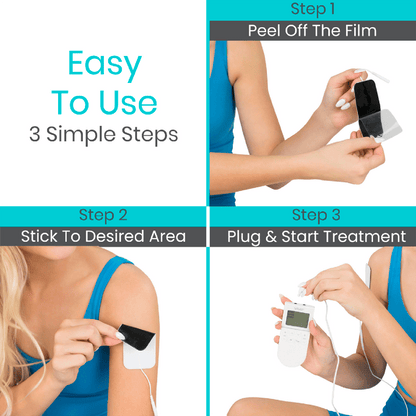 Easy
To Use
3 Simple Steps

Step 1
Peel Off The Film

Step 2
Stick To Desired Area

Step 3
Plug & Start Treatment