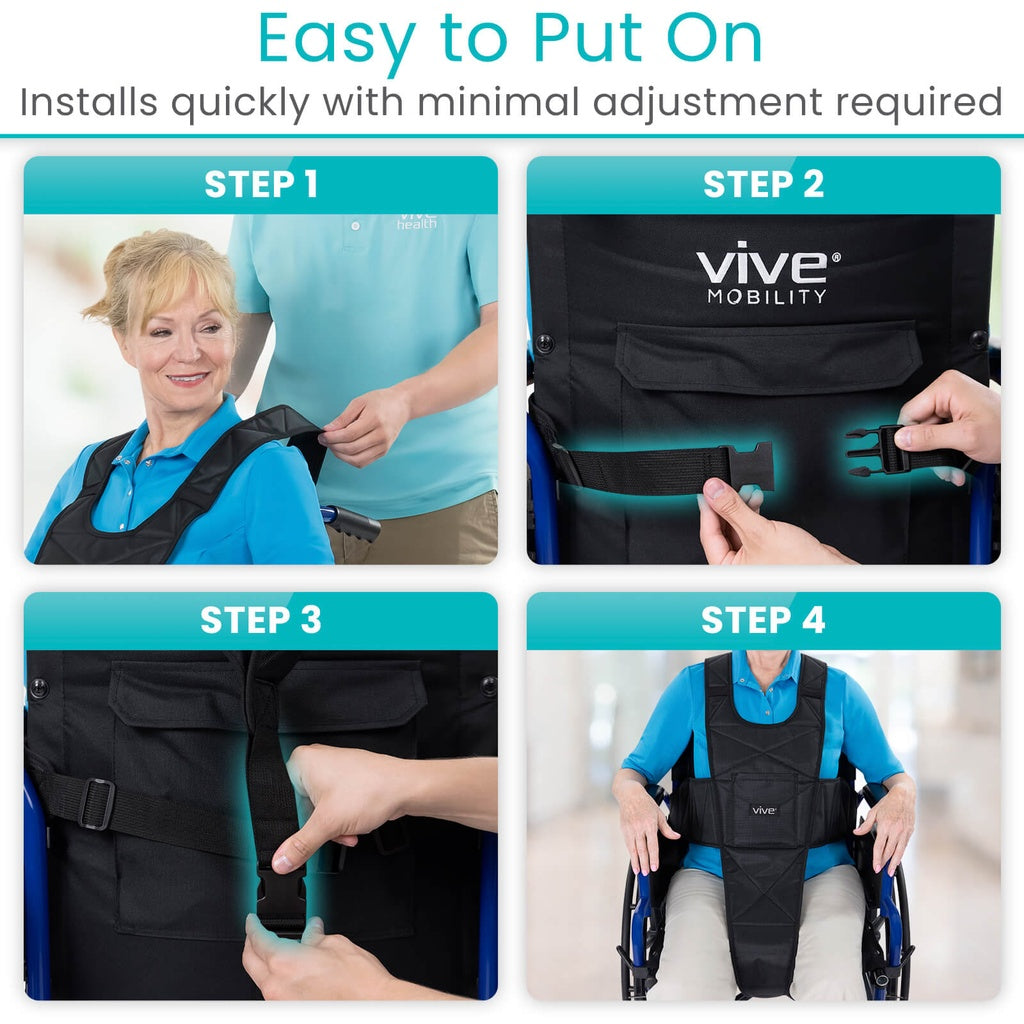 Easy to Put On
Installs quickly with minimal adjustment required

STEP 1

vive
health

STEP 2

vive®
MOBILITY

STEP 3

STEP 4

vive