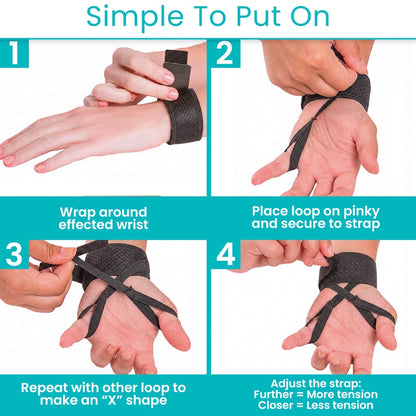 Simple To Put On

1

Wrap around effected wrist

2

Place loop on pinky and secure to strap

3

Repeat with other loop to make an “X” shape

4

Adjust the strap:
Further = More tension
Closer = Less tension