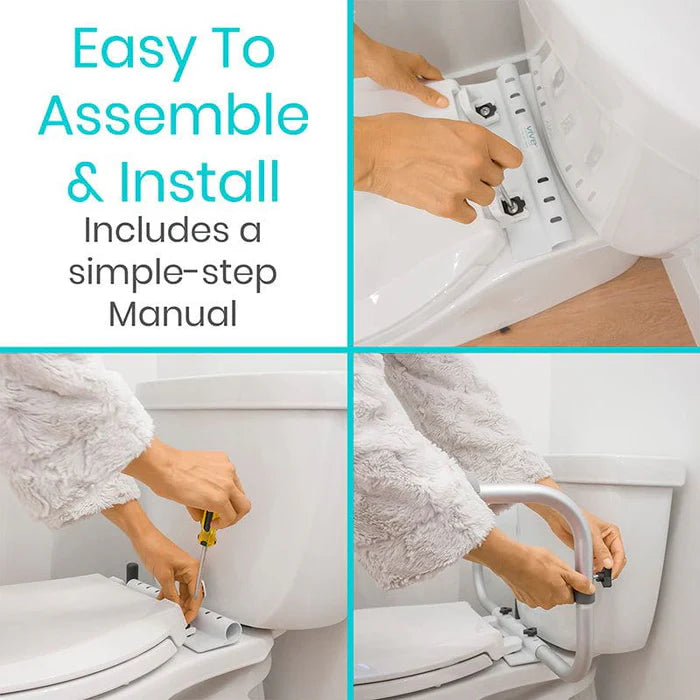 Easy To Assemble & Install

Includes a simple-step Manual

vive