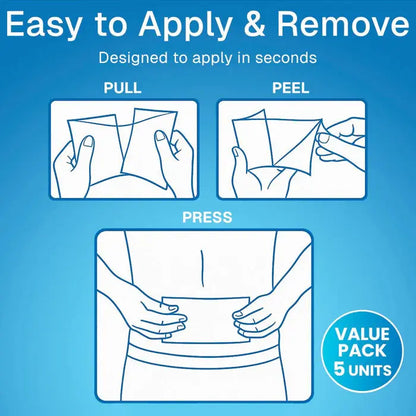 Easy to Apply & Remove

Designed to apply in seconds

PULL

PEEL

PRESS

VALUE PACK 5 UNITS