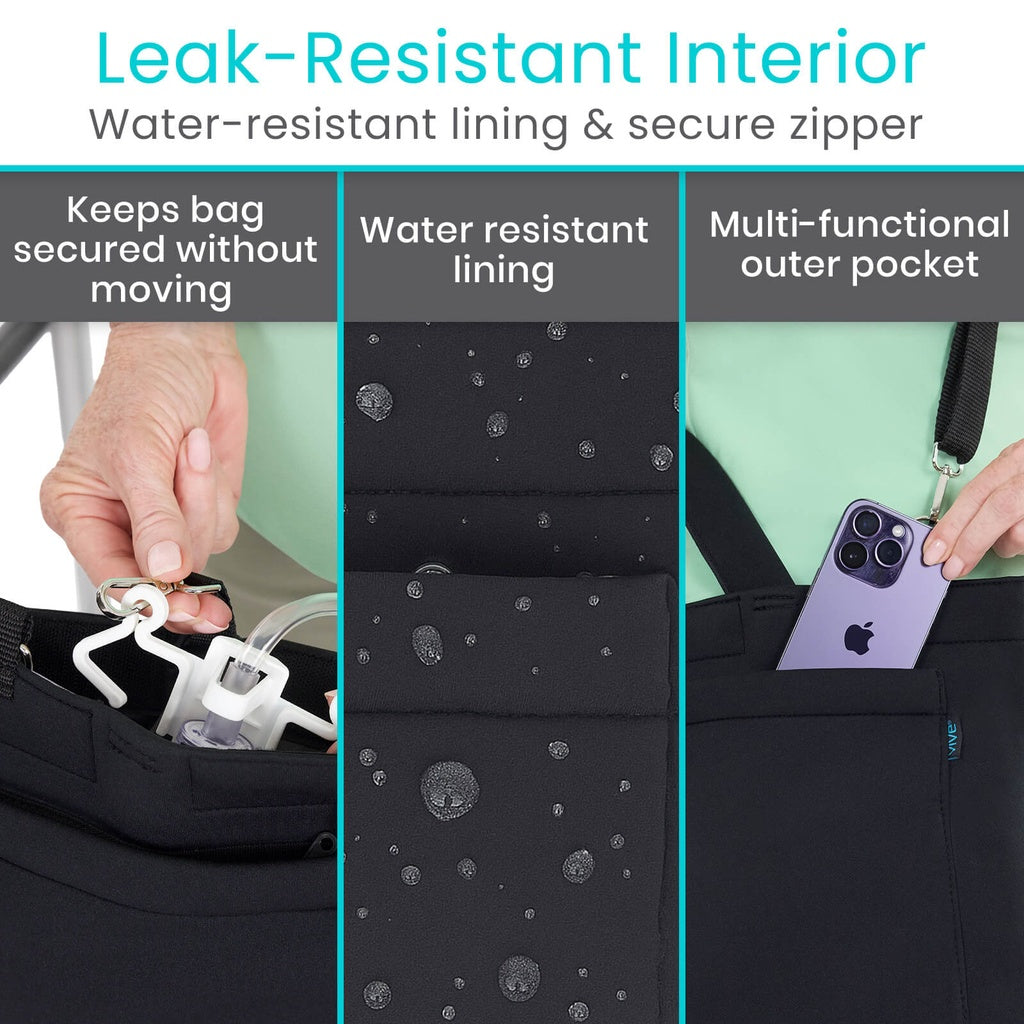 Leak-Resistant Interior

Water-resistant lining & secure zipper

Keeps bag secured without moving

Water resistant lining

Multi-functional outer pocket

vive