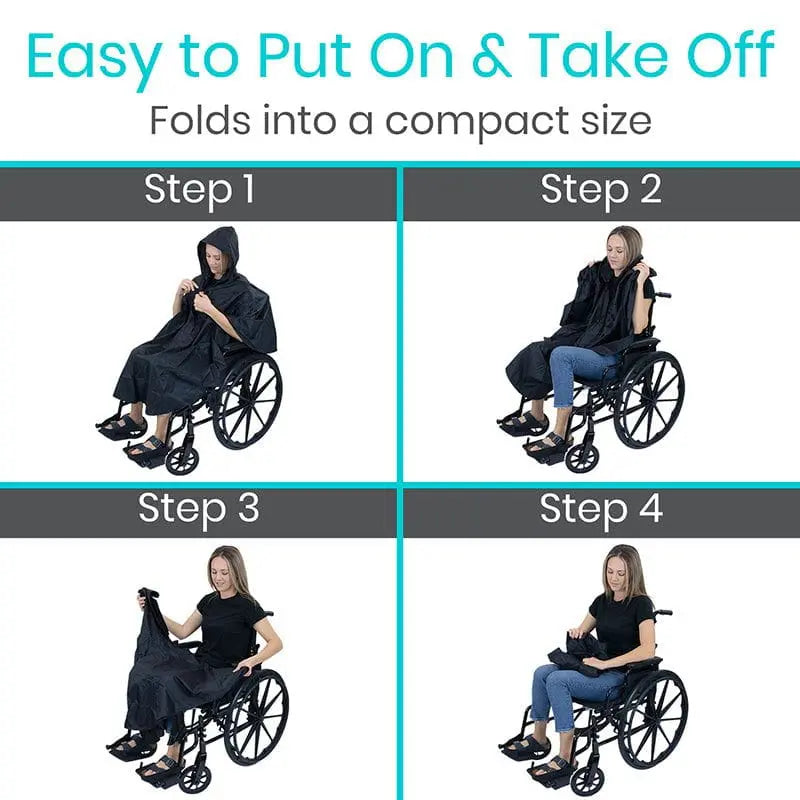 Easy to Put On & Take Off
Folds into a compact size

Step 1

Step 2

Step 3

Step 4