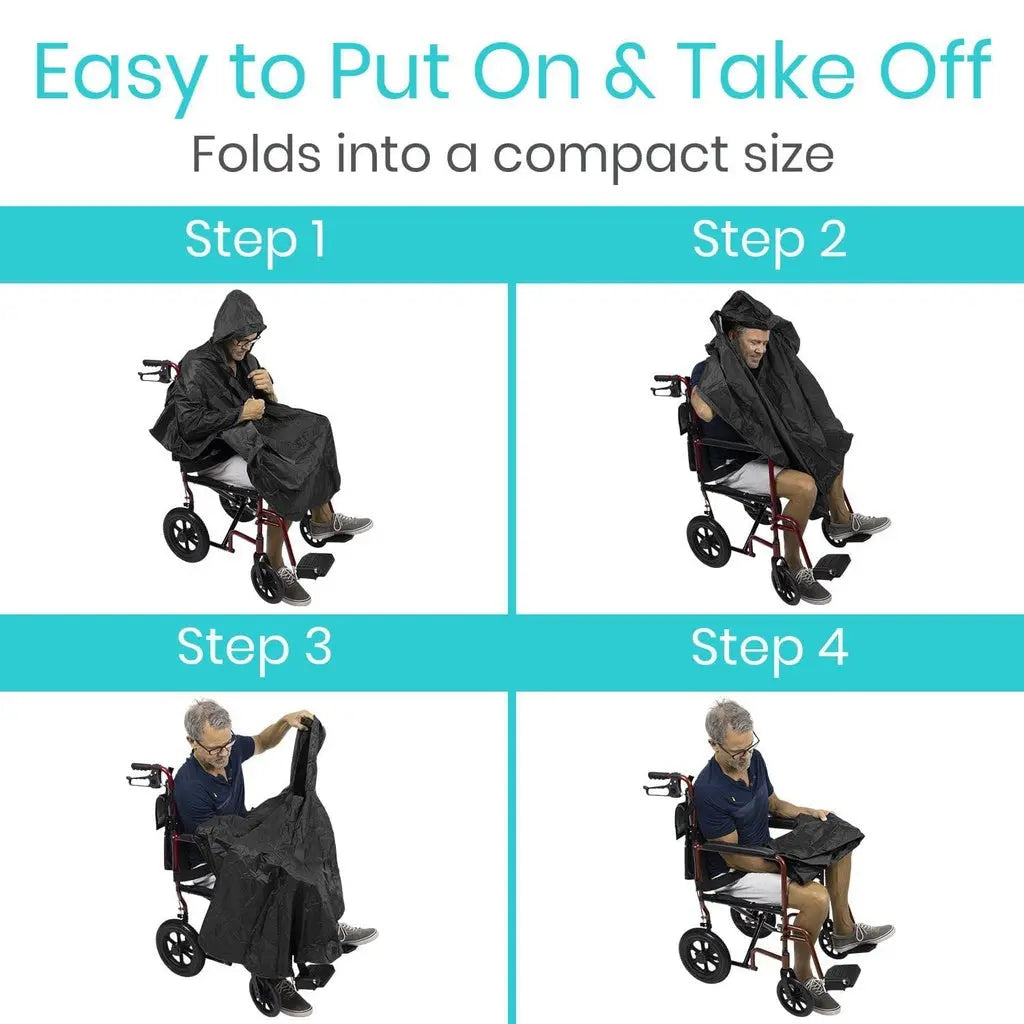 Easy to Put On & Take Off

Folds into a compact size

Step 1

Step 2

Step 3

Step 4