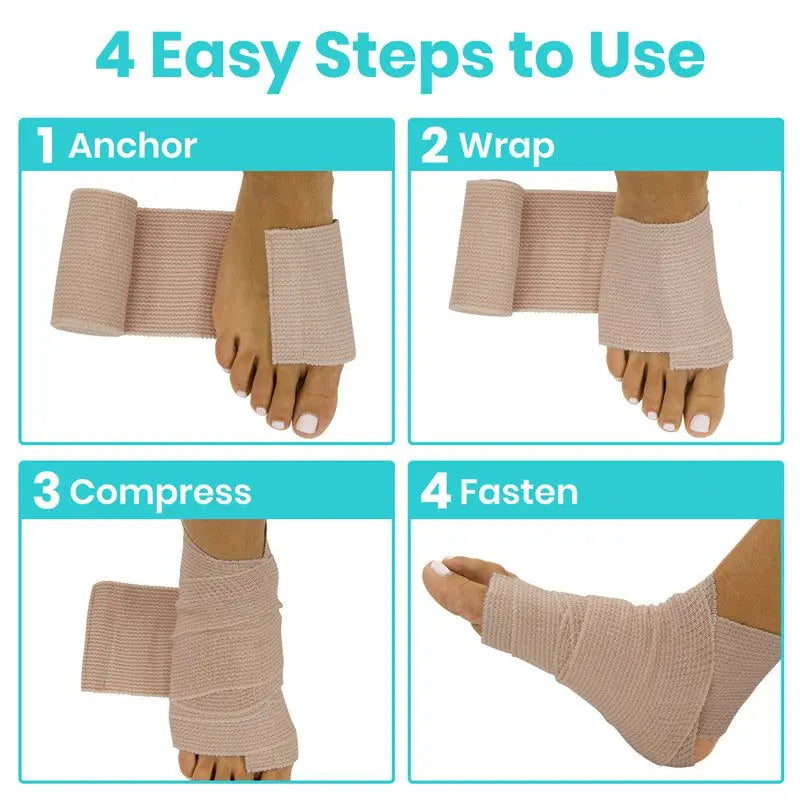 4 Easy Steps to Use

1 Anchor

2 Wrap

3 Compress

4 Fasten