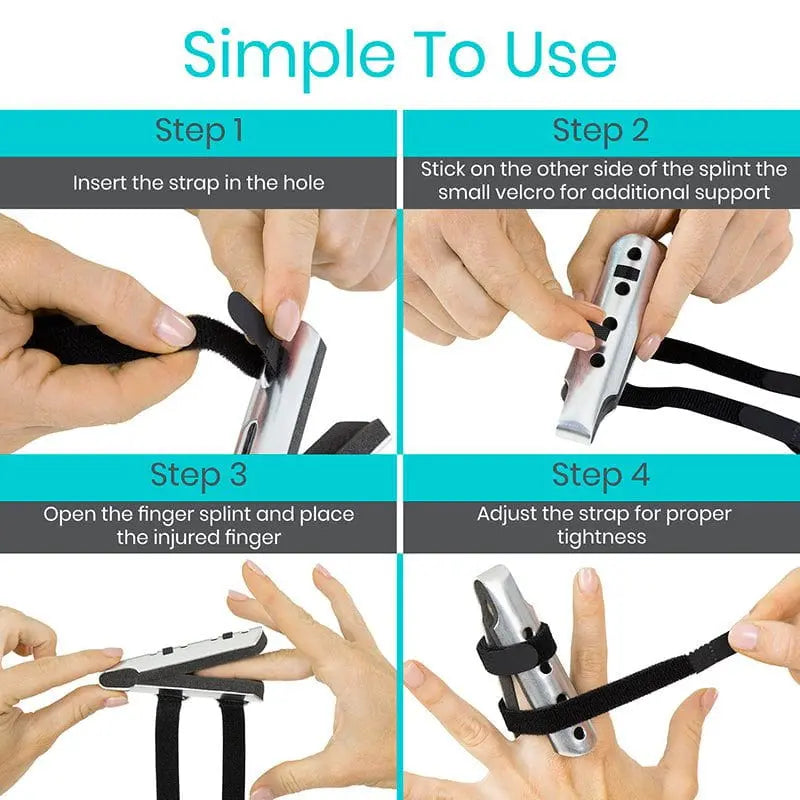 Simple To Use

Step 1

Insert the strap in the hole

Step 2

Stick on the other side of the splint the small velcro for additional support

Step 3

Open the finger splint and place the injured finger

Step 4

Adjust the strap for proper tightness