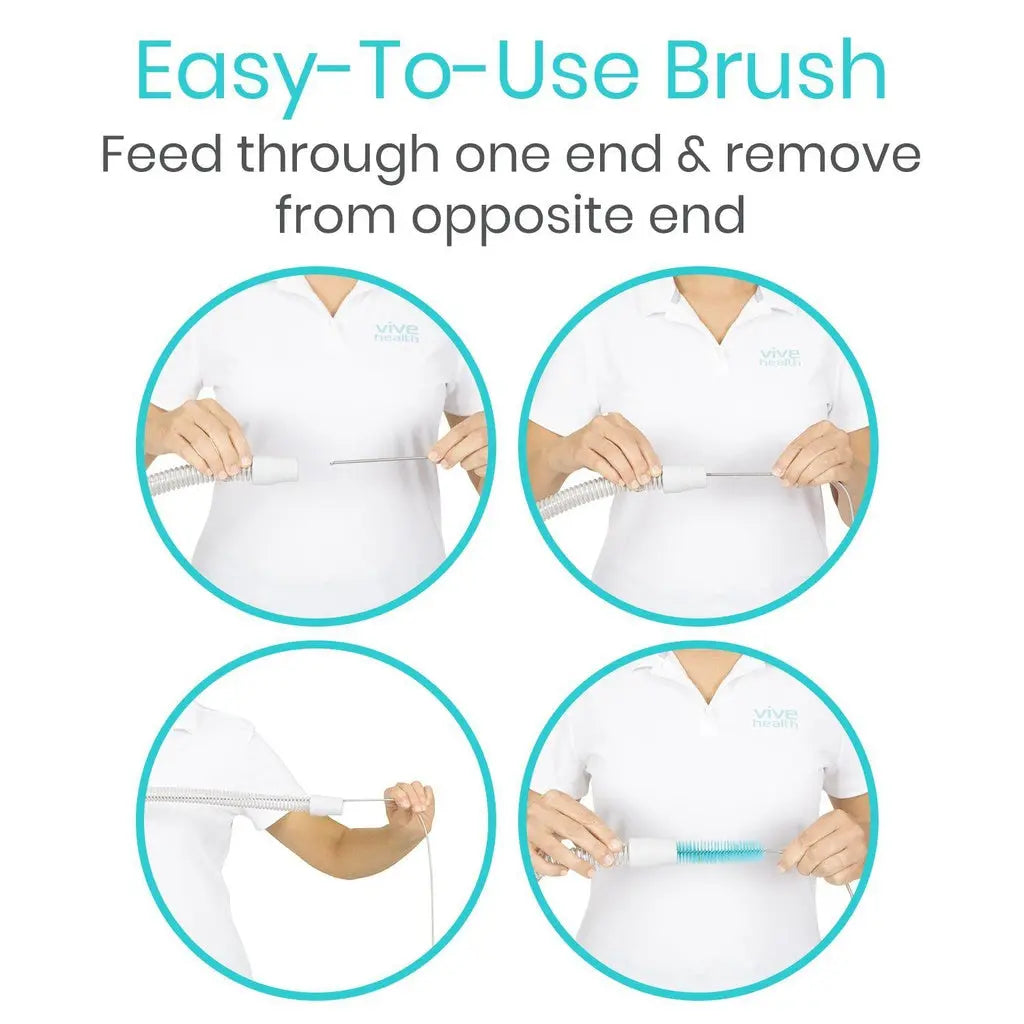 Easy-To-Use Brush
Feed through one end & remove from opposite end

vive health

vive health

vive health