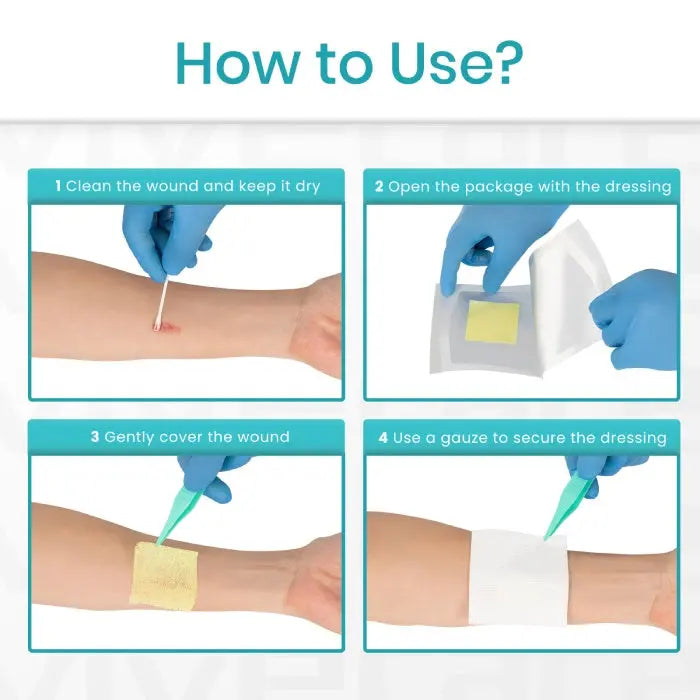 How to Use?

1 Clean the wound and keep it dry

2 Open the package with the dressing

3 Gently cover the wound

4 Use a gauze to secure the dressing