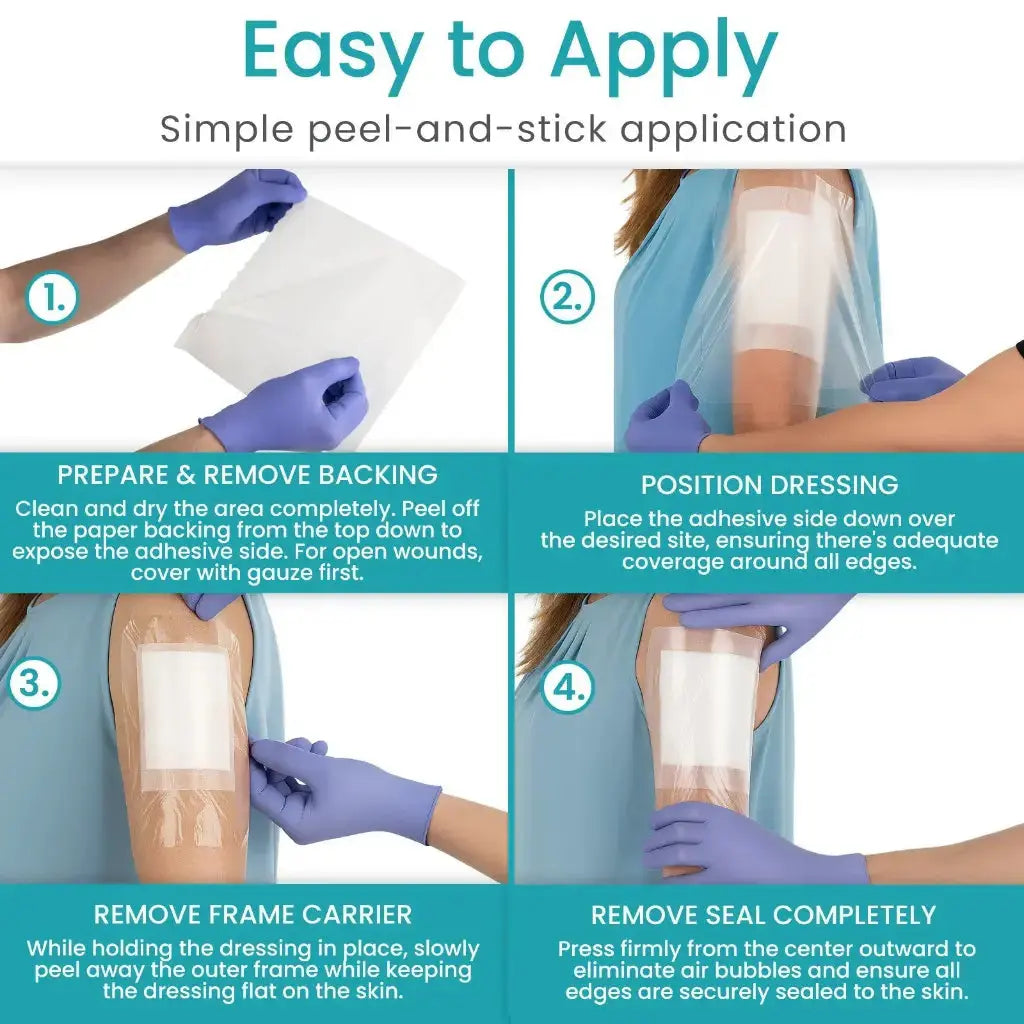 Easy to Apply

Simple peel-and-stick application

1.

PREPARE & REMOVE BACKING

Clean and dry the area completely. Peel off the paper backing from the top down to expose the adhesive side. For open wounds, cover with gauze first.

2.

POSITION DRESSING

Place the adhesive side down over the desired site, ensuring there's adequate coverage around all edges.

3.

REMOVE FRAME CARRIER

While holding the dressing in place, slowly peel away the outer frame while keeping the dressing flat on the skin.

4.

REMOVE SEAL COMPLETELY

Press firmly from the center outward to eliminate air bubbles and ensure all edges are securely sealed to the skin.