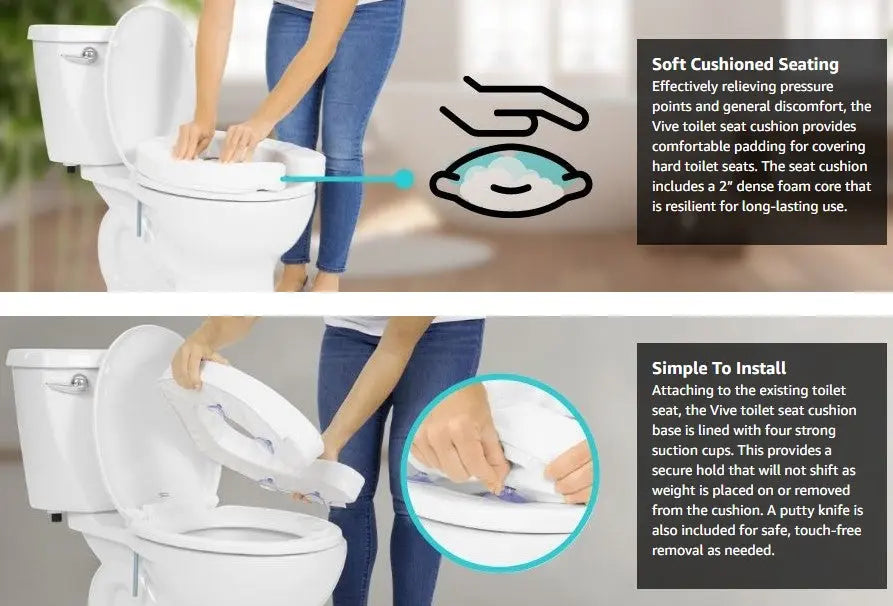 Soft Cushioned Seating
Effectively relieving pressure points and general discomfort, the Vive toilet seat cushion provides comfortable padding for covering hard toilet seats. The seat cushion includes a 2" dense foam core that is resilient for long-lasting use.

Simple To Install
Attaching to the existing toilet seat, the Vive toilet seat cushion base is lined with four strong suction cups. This provides a secure hold that will not shift as weight is placed on or removed from the cushion. A putty knife is also included for safe, touch-free removal as needed.