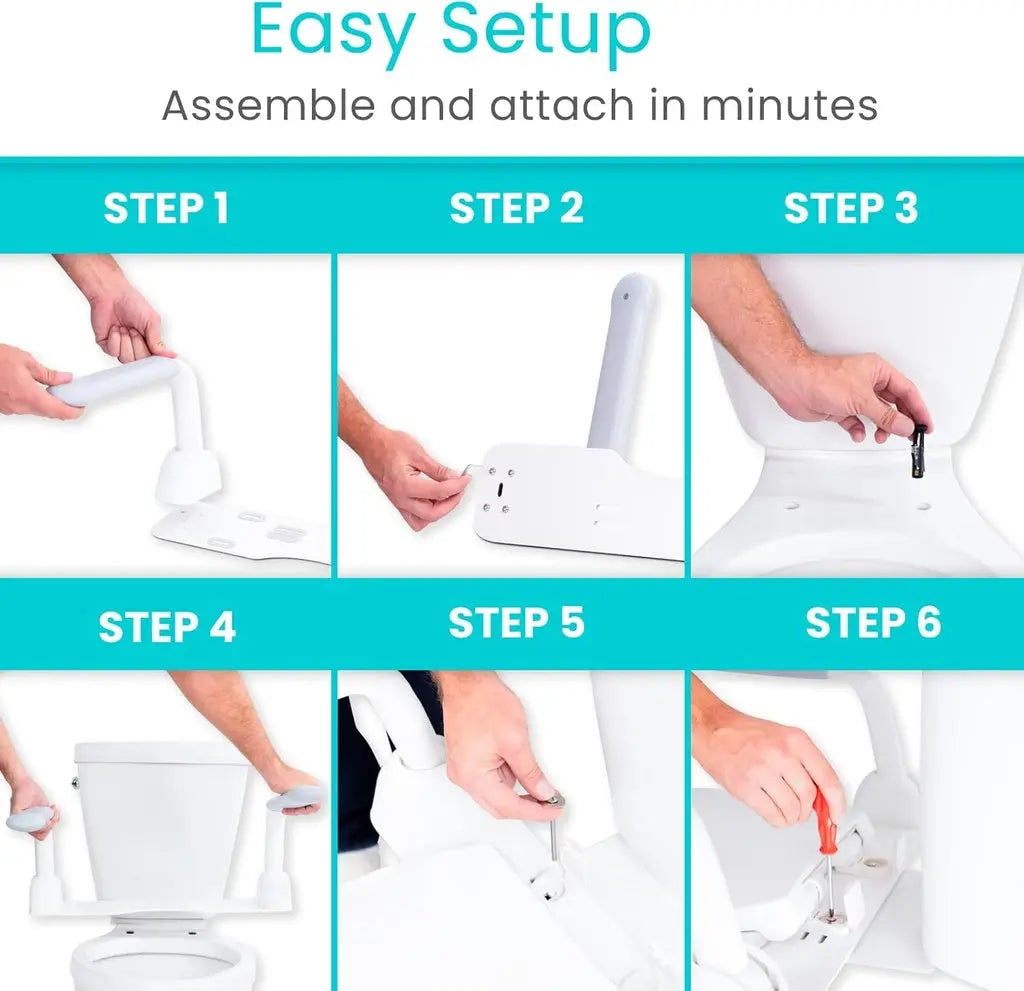 Easy Setup

Assemble and attach in minutes

STEP 1

STEP 2

STEP 3

STEP 4

STEP 5

STEP 6