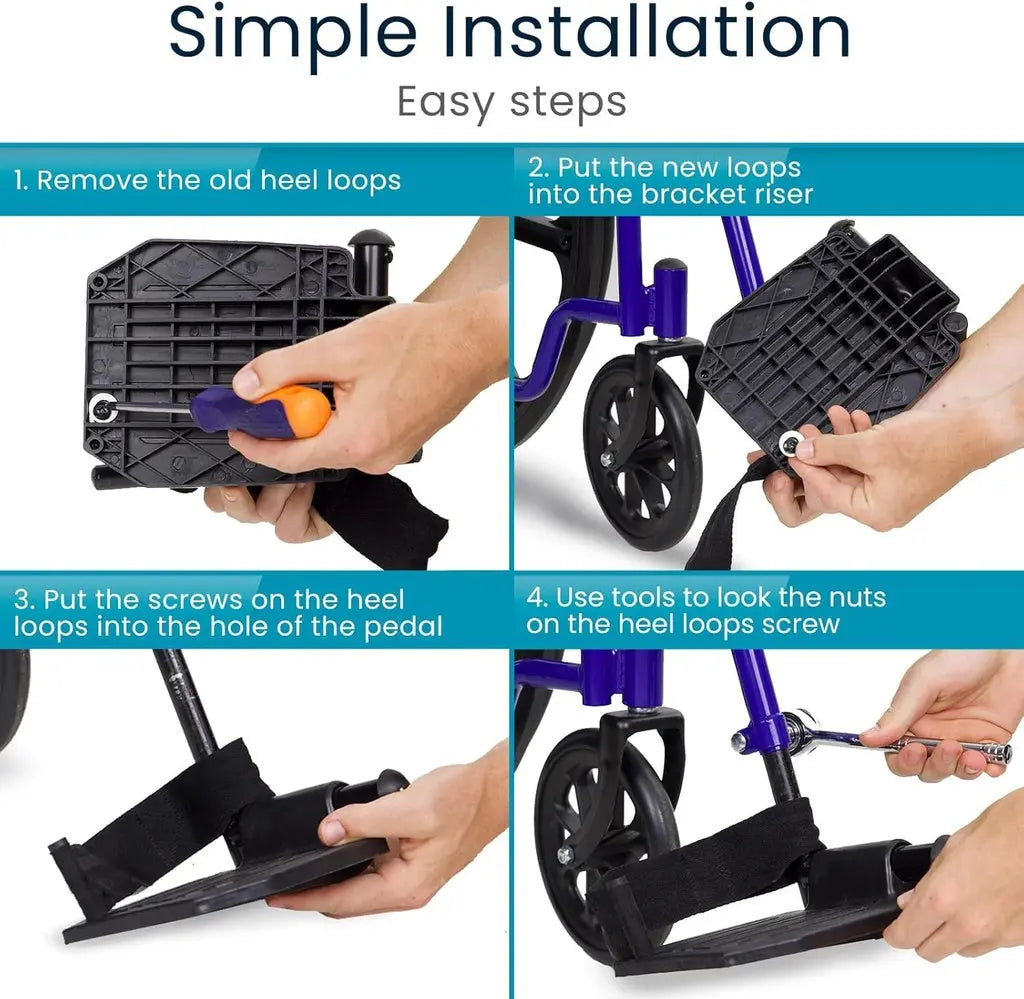 Simple Installation
Easy steps

1. Remove the old heel loops

2. Put the new loops into the bracket riser

3. Put the screws on the heel loops into the hole of the pedal

4. Use tools to look the nuts on the heel loops screw