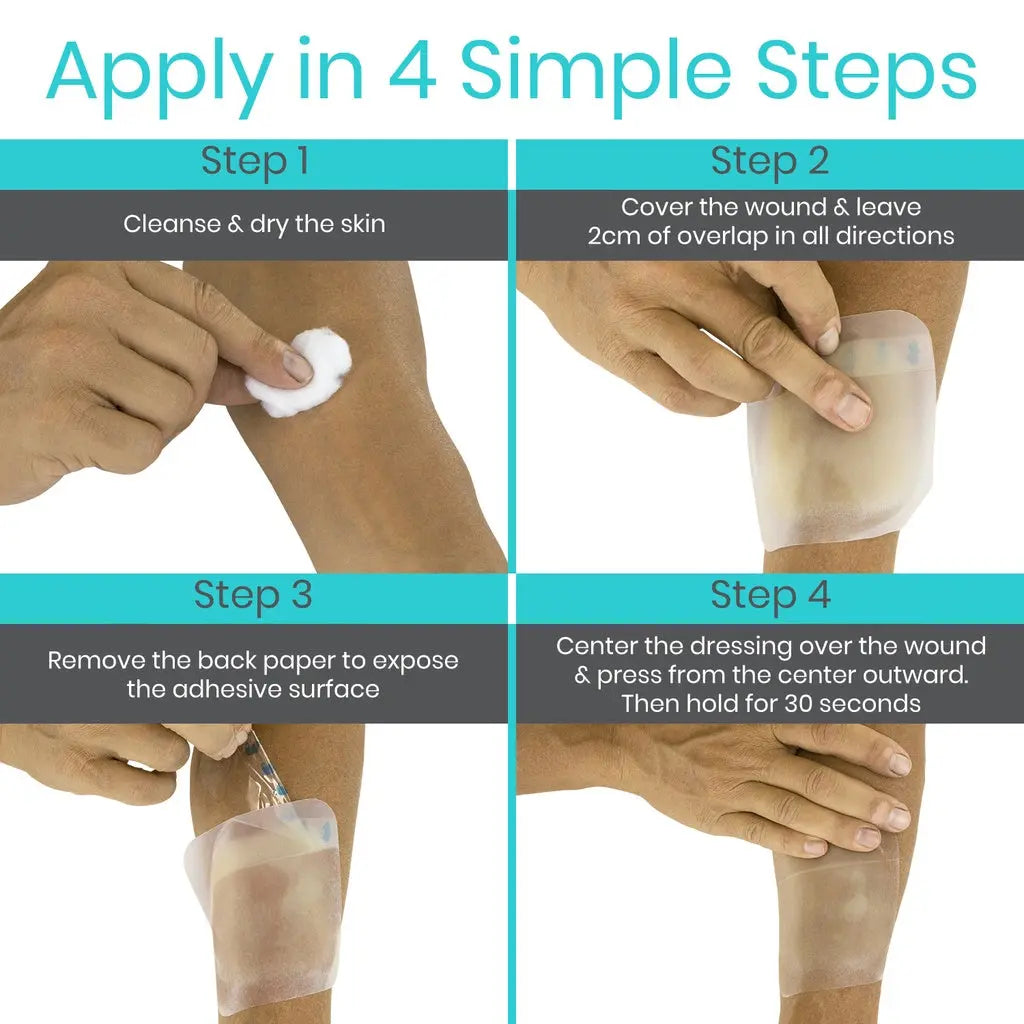 Apply in 4 Simple Steps

Step 1

Cleanse & dry the skin

Step 2

Cover the wound & leave 2cm of overlap in all directions

Step 3

Remove the back paper to expose the adhesive surface

Step 4

Center the dressing over the wound & press from the center outward. Then hold for 30 seconds