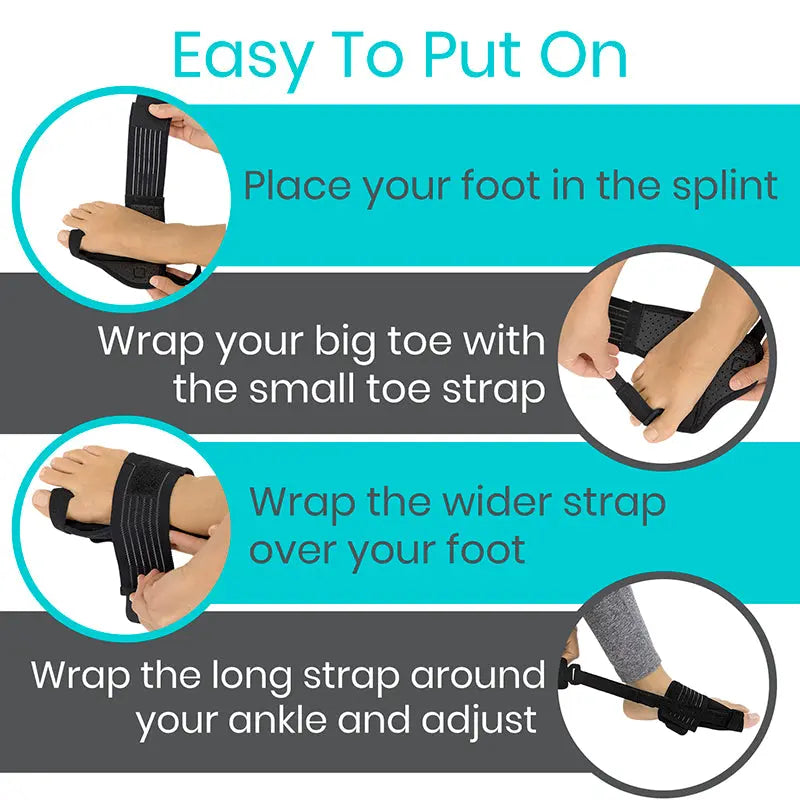 Easy To Put On

Place your foot in the splint

Wrap your big toe with the small toe strap

Wrap the wider strap over your foot

Wrap the long strap around your ankle and adjust