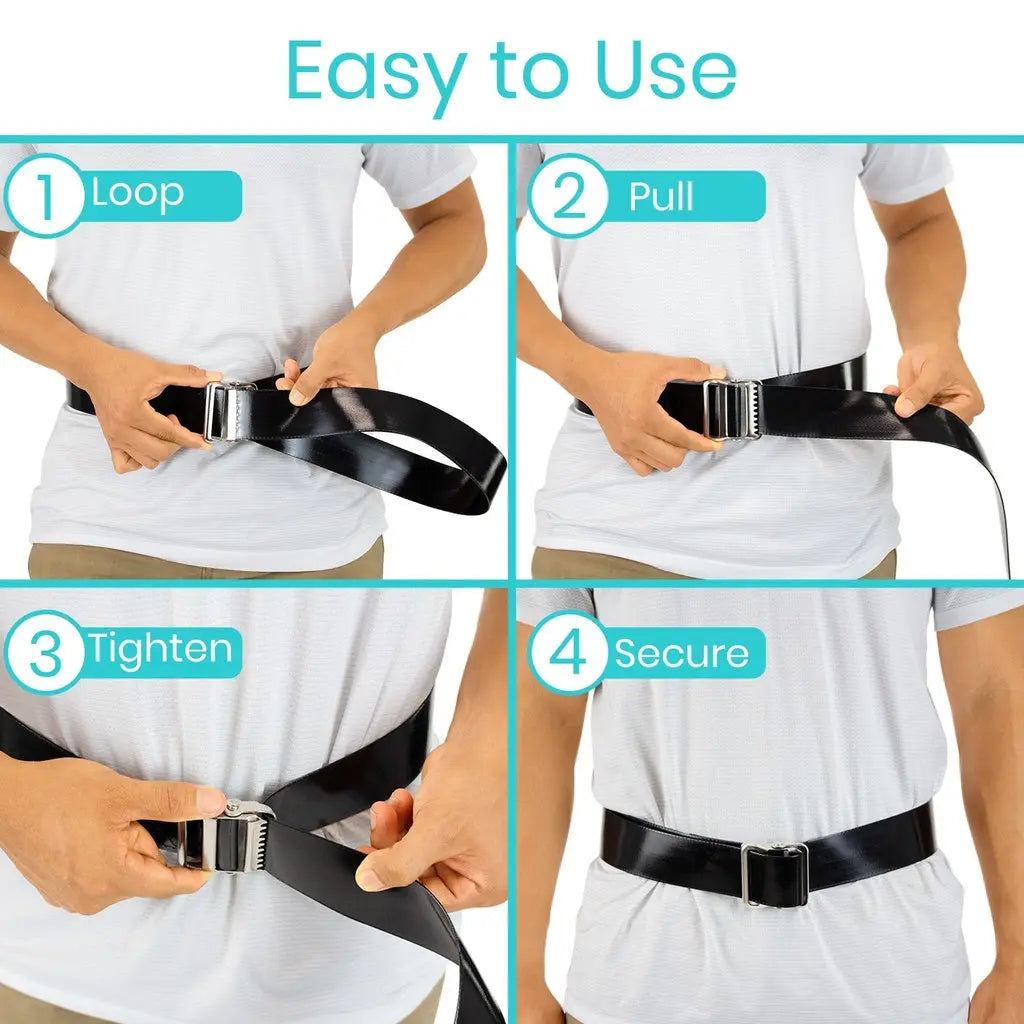 Easy to Use

1 Loop

2 Pull

3 Tighten

4 Secure